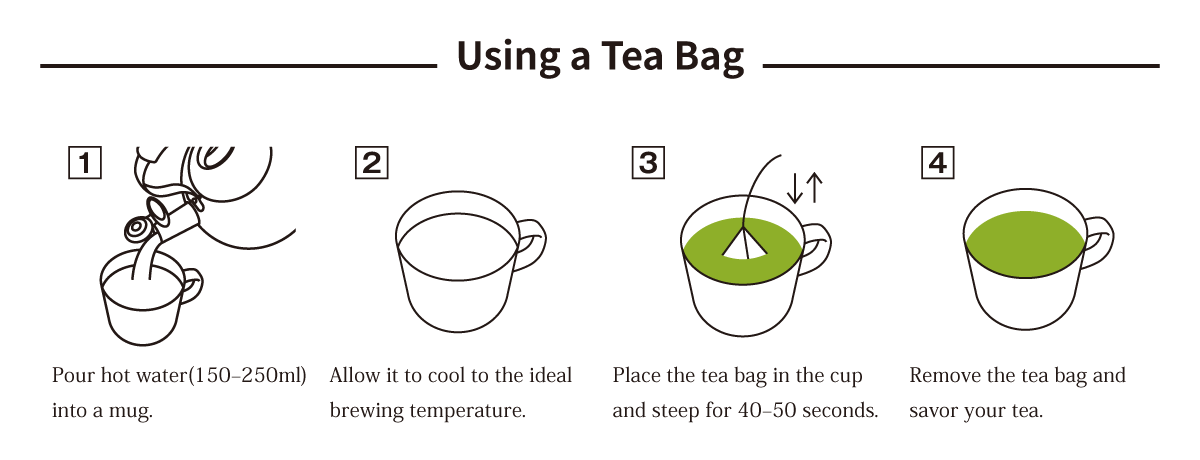 Using a Tea Bag

1

Pour hot water(150–250ml) into a mug.

2

Allow it to cool to the ideal brewing temperature.

3

Place the tea bag in the cup and steep for 40–50 seconds.

4

Remove the tea bag and savor your tea.